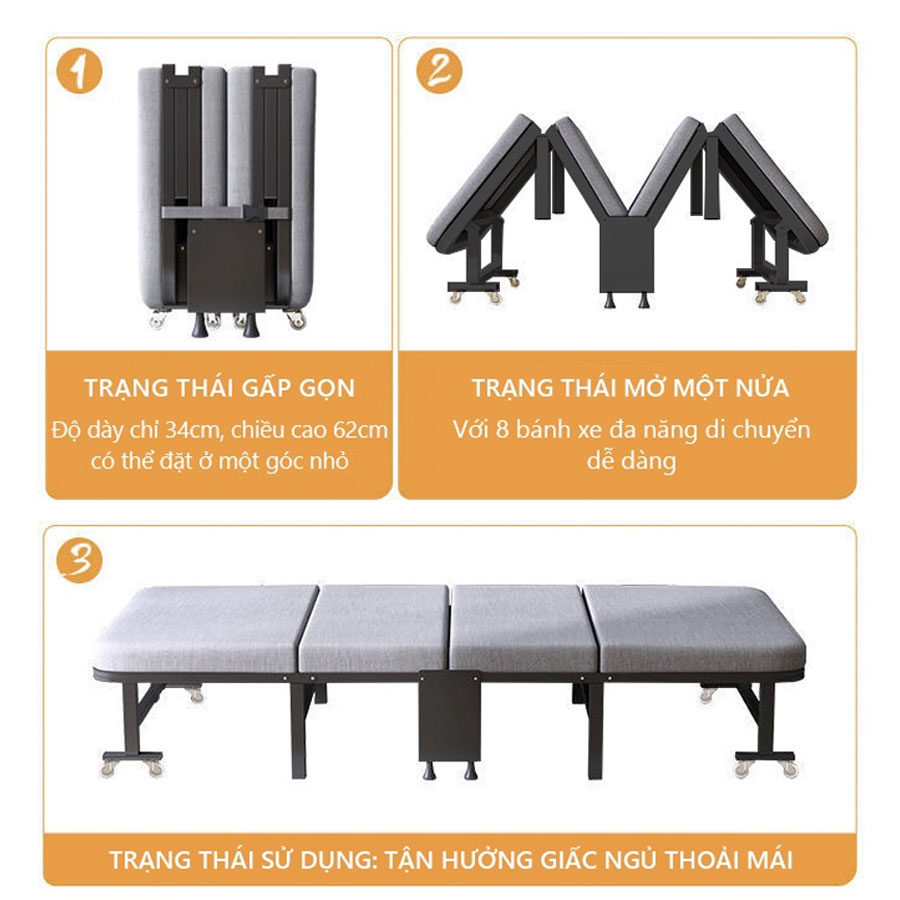 1

TRẠNG THÁI GẤP GỌN

Độ dày chỉ 34cm, chiều cao 62cm có thể đặt ở một góc nhỏ

2

TRẠNG THÁI MỞ MỘT NỬA

Với 8 bánh xe đa năng di chuyển dễ dàng

3

TRẠNG THÁI SỬ DỤNG: TẬN HƯỞNG GIẤC NGỦ THOẢI MÁI