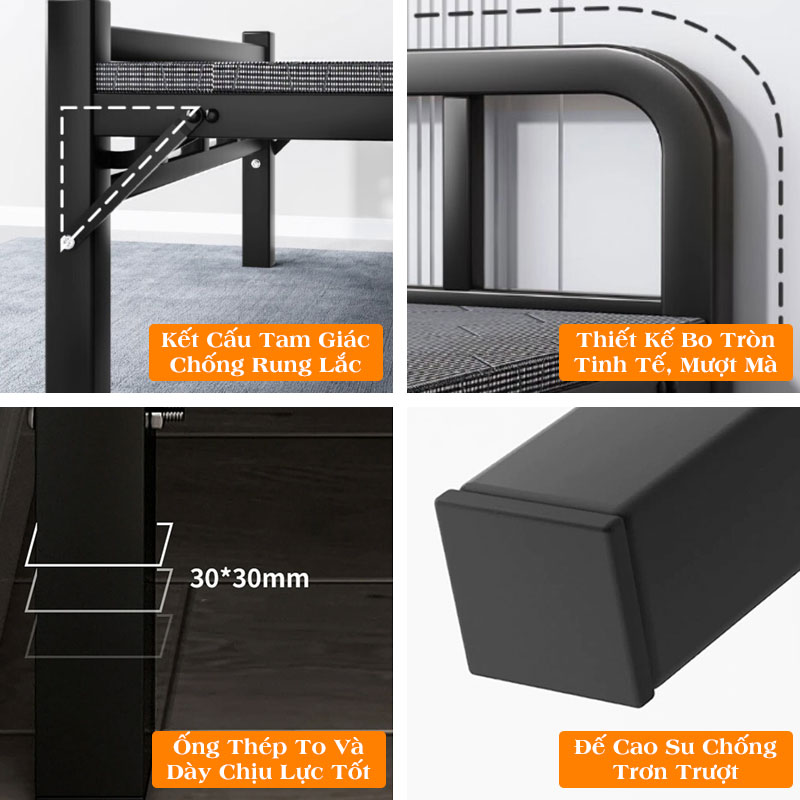 Kết Cấu Tam Giác Chống Rung Lắc

Thiết Kế Bo Tròn Tinh Tế, Mượt Mà

30*30mm

Ống Thép To Và Dày Chịu Lực Tốt

Đế Cao Su Chống Trơn Trượt