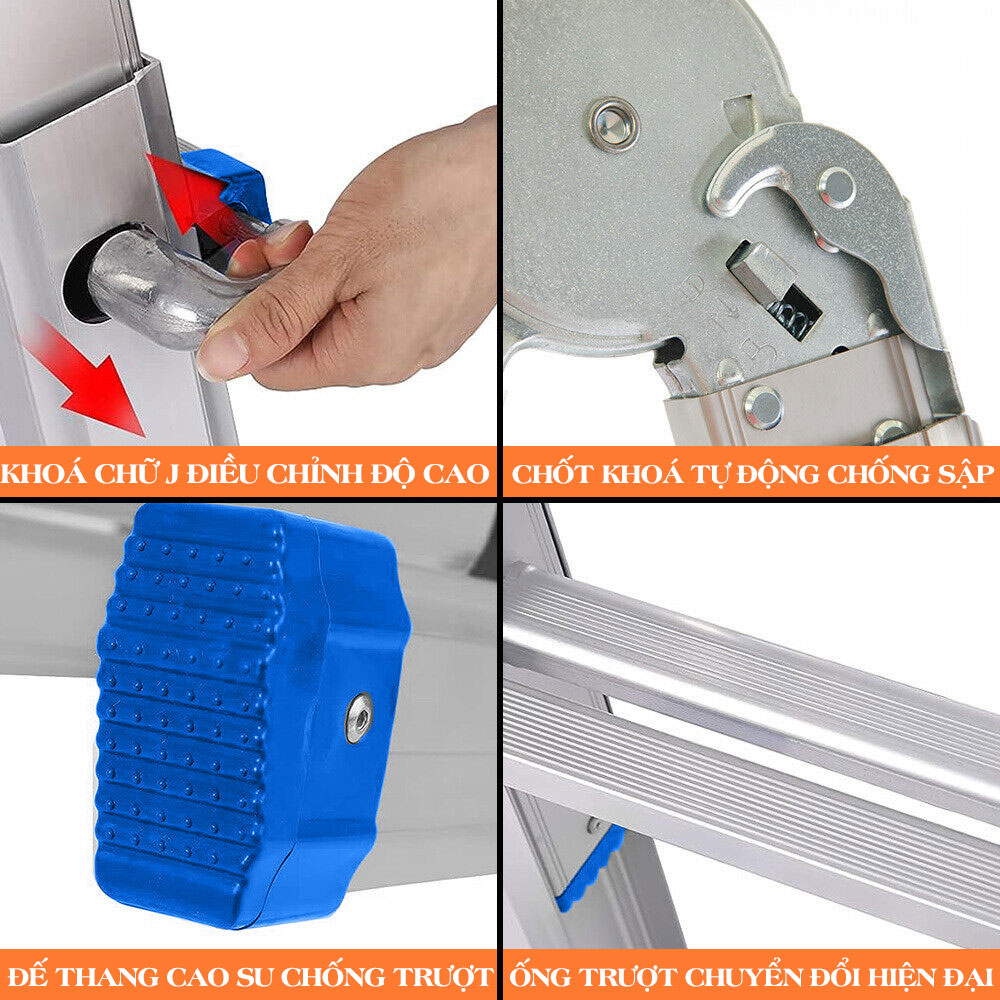 KHOÁ CHỮ J ĐIỀU CHỈNH ĐỘ CAO

CHỐT KHOÁ TỰ ĐỘNG CHỐNG SẬP

ĐẾ THANG CAO SU CHỐNG TRƯỢT

ỐNG TRƯỢT CHUYỂN ĐỔI HIỆN ĐẠI